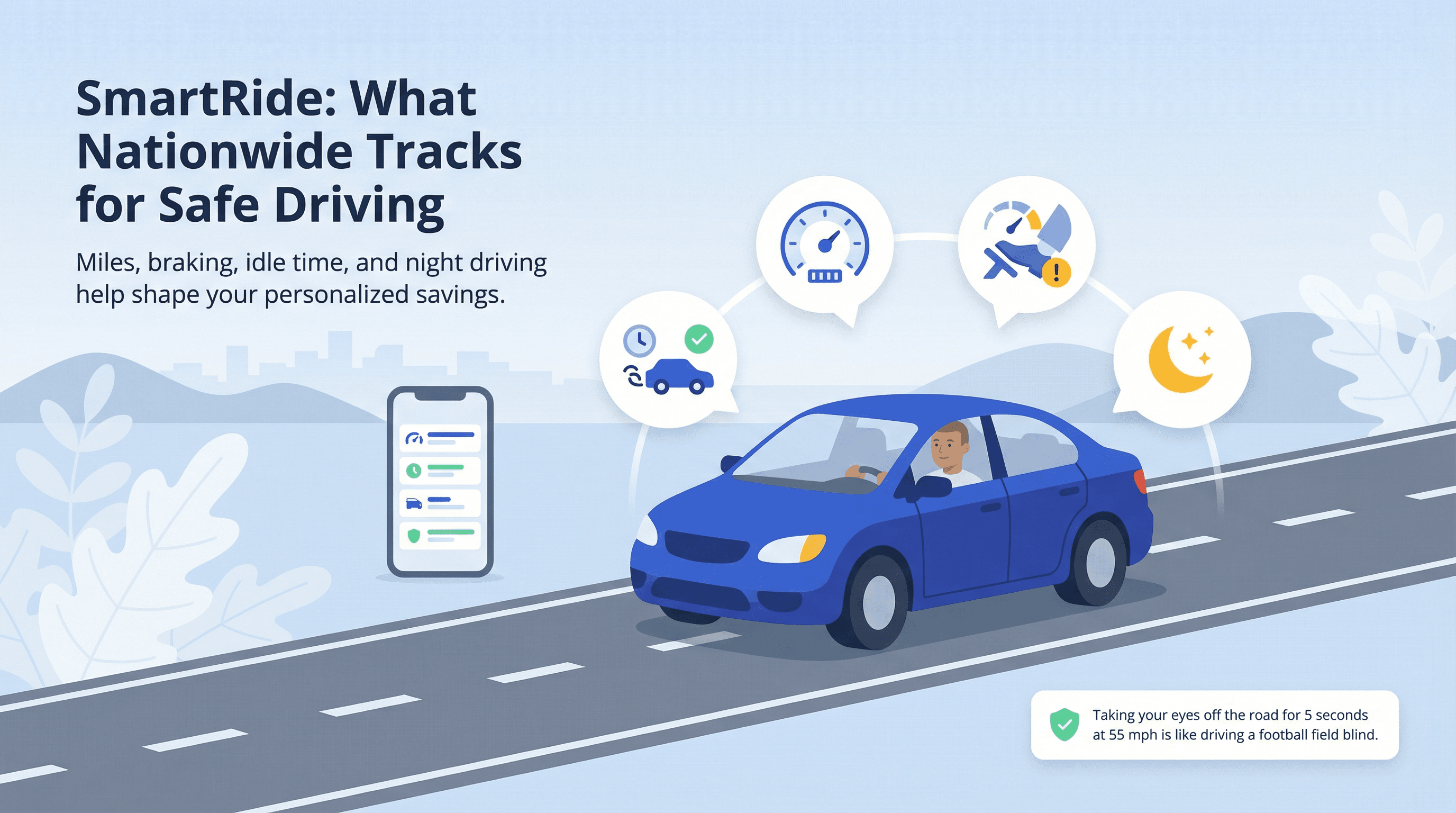 SmartRide: What Nationwide Tracks for Safe Driving

Miles, braking, idle time, and night driving help shape your personalized savings.

Taking your eyes off the road for 5 seconds at 55 mph is like driving a football field blind.